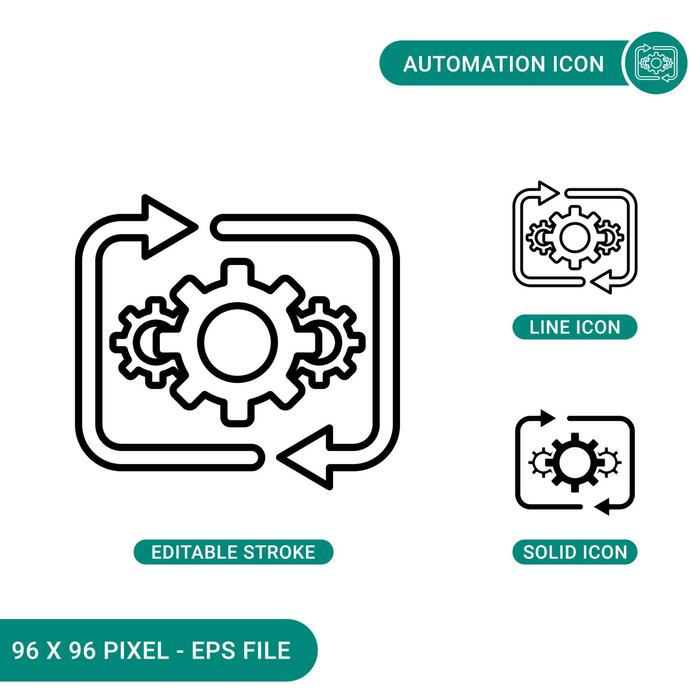 AUTOMATION ICON

LINE ICON

EDITABLE STROKE

SOLID ICON

96 X 96 PIXEL - EPS FILE