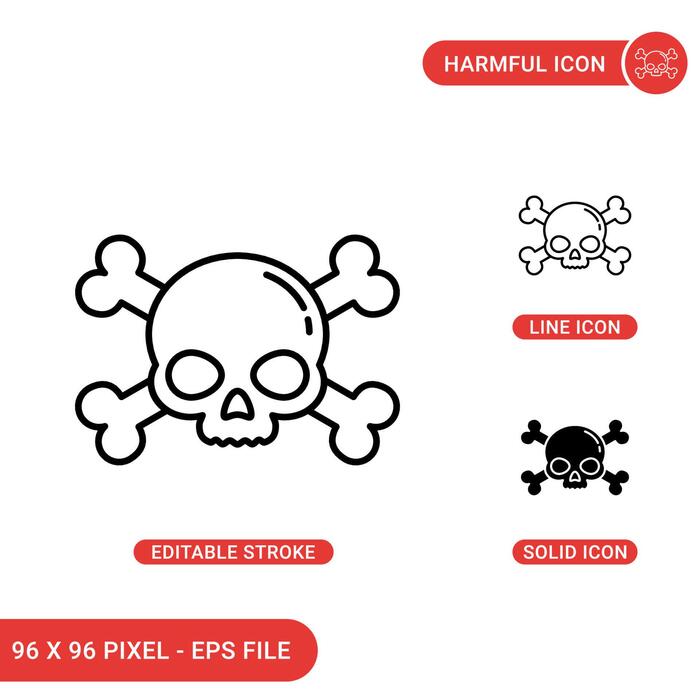 HARMFUL ICON

LINE ICON

EDITABLE STROKE

SOLID ICON

96 X 96 PIXEL - EPS FILE