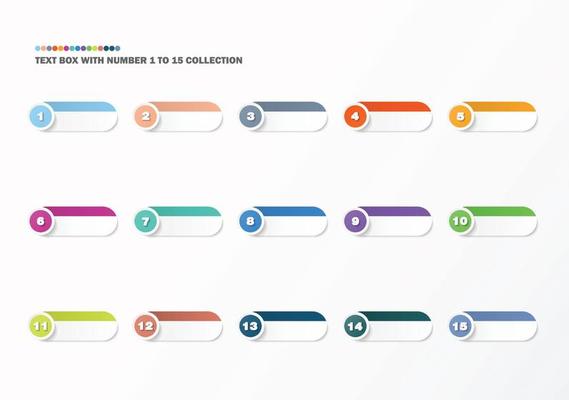 TEXT BOX WITH NUMBER 1 TO 15 COLLECTION

1 2 3 4 5

6 7 8 9 10

11 12 13 14 15