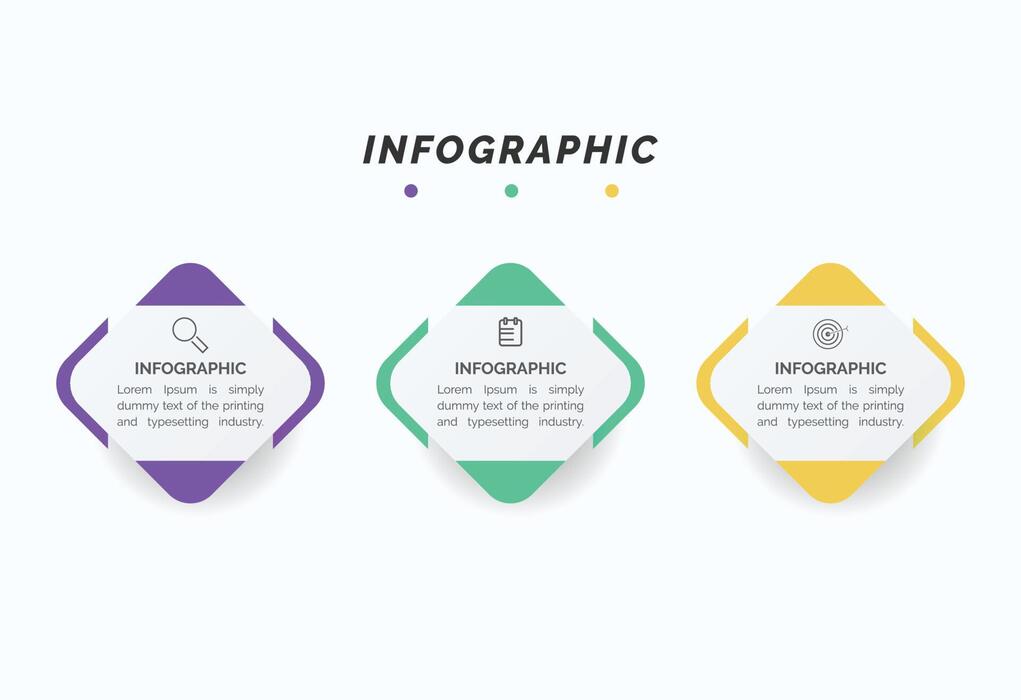 INFOGRAPHIC

INFOGRAPHIC
Lorem Ipsum is simply dummy text of the printing and typesetting industry.

INFOGRAPHIC
Lorem Ipsum is simply dummy text of the printing and typesetting industry.

INFOGRAPHIC
Lorem Ipsum is simply dummy text of the printing and typesetting industry.