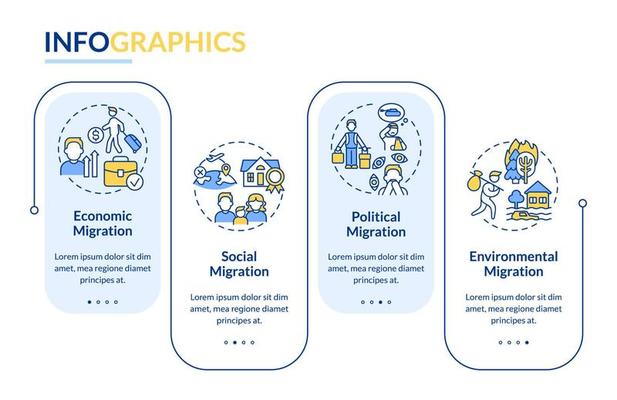 INFOGRAPHICS

Economic Migration

Lorem ipsum dolor sit dim amet, mea regione diamet principes at.

Social Migration

Lorem ipsum dolor sit dim amet, mea regione diamet principes at.

Political Migration

Lorem ipsum dolor sit dim amet, mea regione diamet principes at.

Environmental Migration

Lorem ipsum dolor sit dim amet, mea regione diamet principes at.