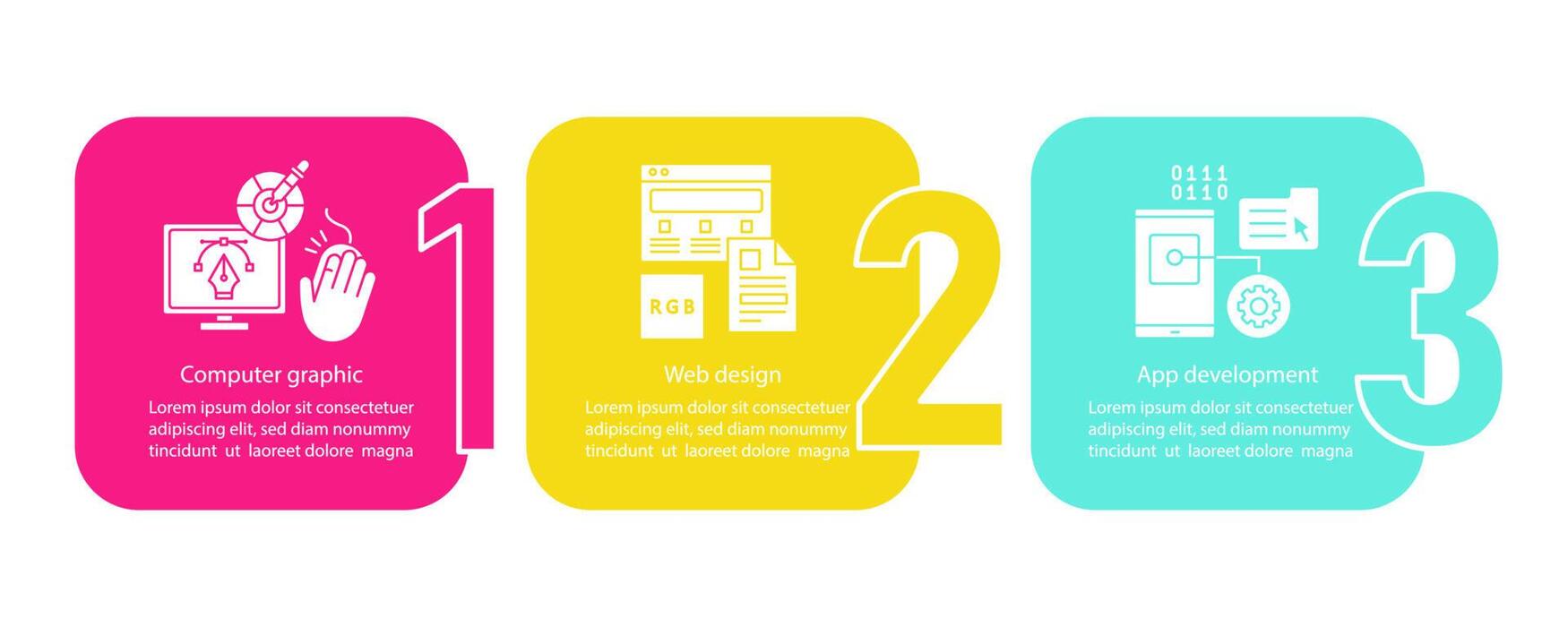 1

Computer graphic

Lorem ipsum dolor sit consectetuer adipiscing elit, sed diam nonummy tincidunt ut laoreet dolore magna

RGB

2

Web design

Lorem ipsum dolor sit consectetuer adipiscing elit, sed diam nonummy tincidunt ut laoreet dolore magna

0111
0110

3

App development

Lorem ipsum dolor sit consectetuer adipiscing elit, sed diam nonummy tincidunt ut laoreet dolore magna