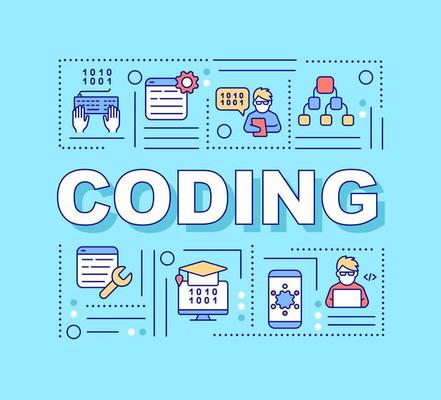 1010
1001

1010
1001

CODING

1010
1001

</>