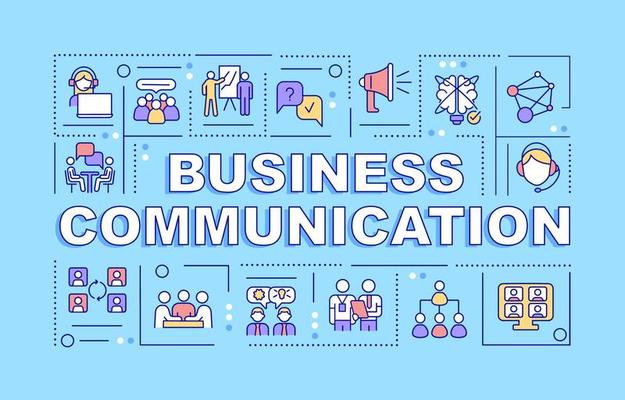 BUSINESS COMMUNICATION