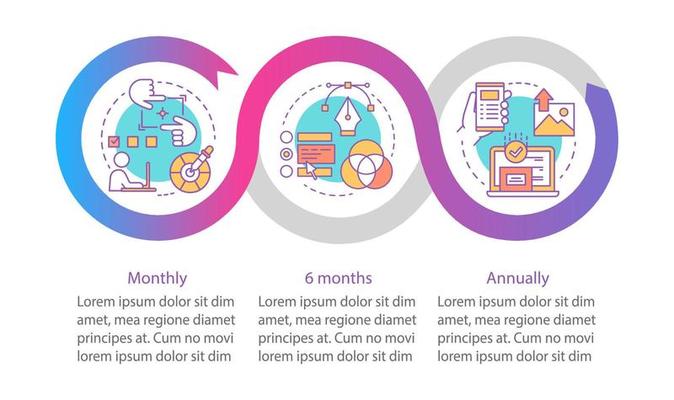 Monthly

Lorem ipsum dolor sit dim amet, mea regione diamet principes at. Cum no movi lorem ipsum dolor sit dim

6 months

Lorem ipsum dolor sit dim amet, mea regione diamet principes at. Cum no movi lorem ipsum dolor sit dim

Annually

Lorem ipsum dolor sit dim amet, mea regione diamet principes at. Cum no movi lorem ipsum dolor sit dim