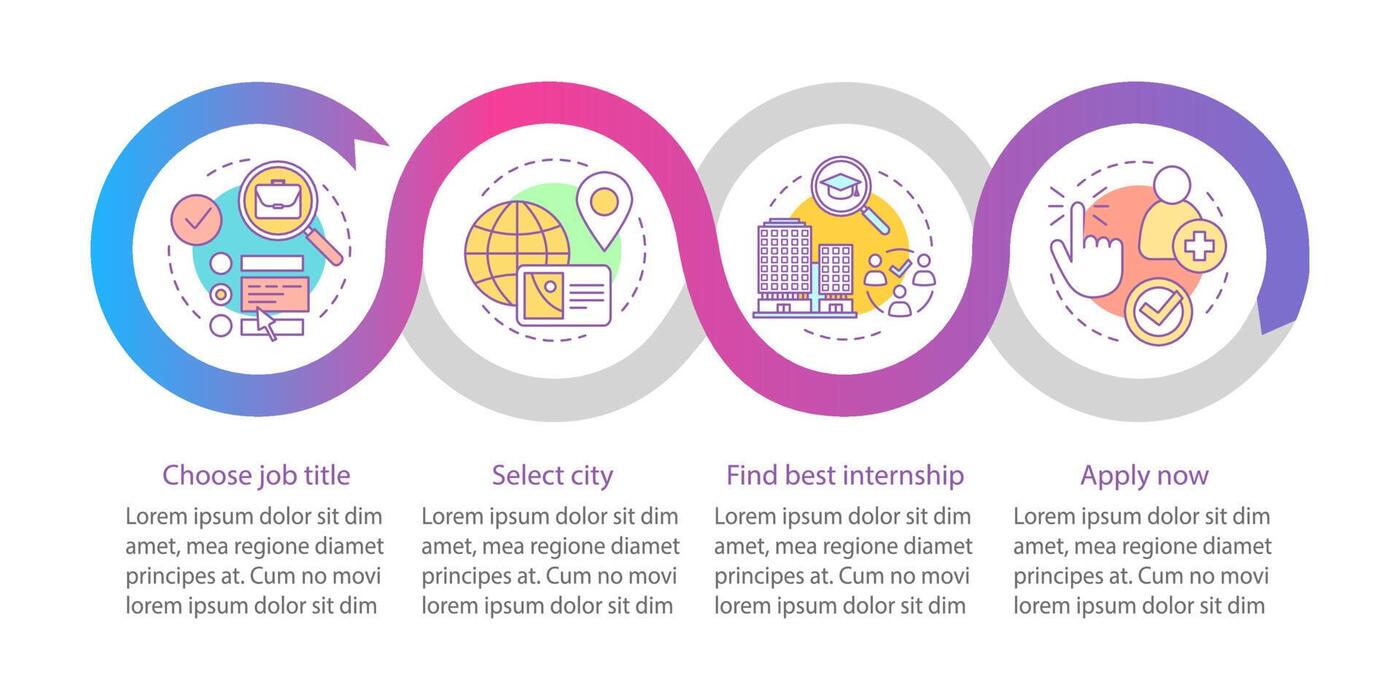 Choose job title

Lorem ipsum dolor sit dim amet, mea regione diamet principes at. Cum no movi lorem ipsum dolor sit dim

Select city

Lorem ipsum dolor sit dim amet, mea regione diamet principes at. Cum no movi lorem ipsum dolor sit dim

Find best internship

Lorem ipsum dolor sit dim amet, mea regione diamet principes at. Cum no movi lorem ipsum dolor sit dim

Apply now

Lorem ipsum dolor sit dim amet, mea regione diamet principes at. Cum no movi lorem ipsum dolor sit dim