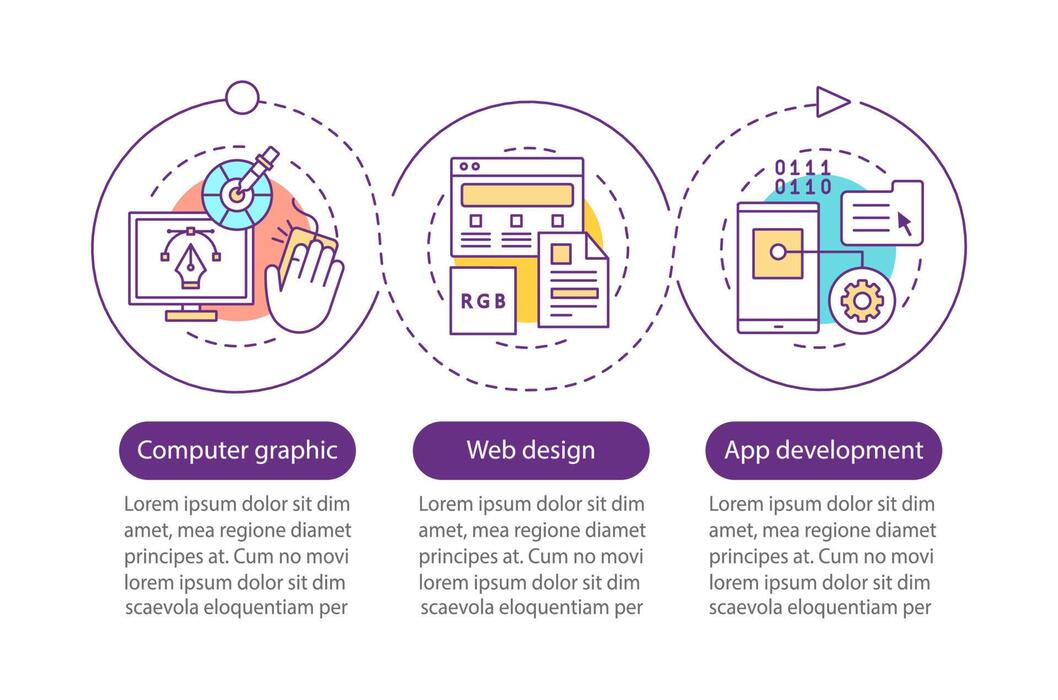 RGB

0111
0110

Computer graphic

Lorem ipsum dolor sit dim amet, mea regione diamet principes at. Cum no movi lorem ipsum dolor sit dim scaevola eloquentiam per

Web design

Lorem ipsum dolor sit dim amet, mea regione diamet principes at. Cum no movi lorem ipsum dolor sit dim scaevola eloquentiam per

App development

Lorem ipsum dolor sit dim amet, mea regione diamet principes at. Cum no movi lorem ipsum dolor sit dim scaevola eloquentiam per