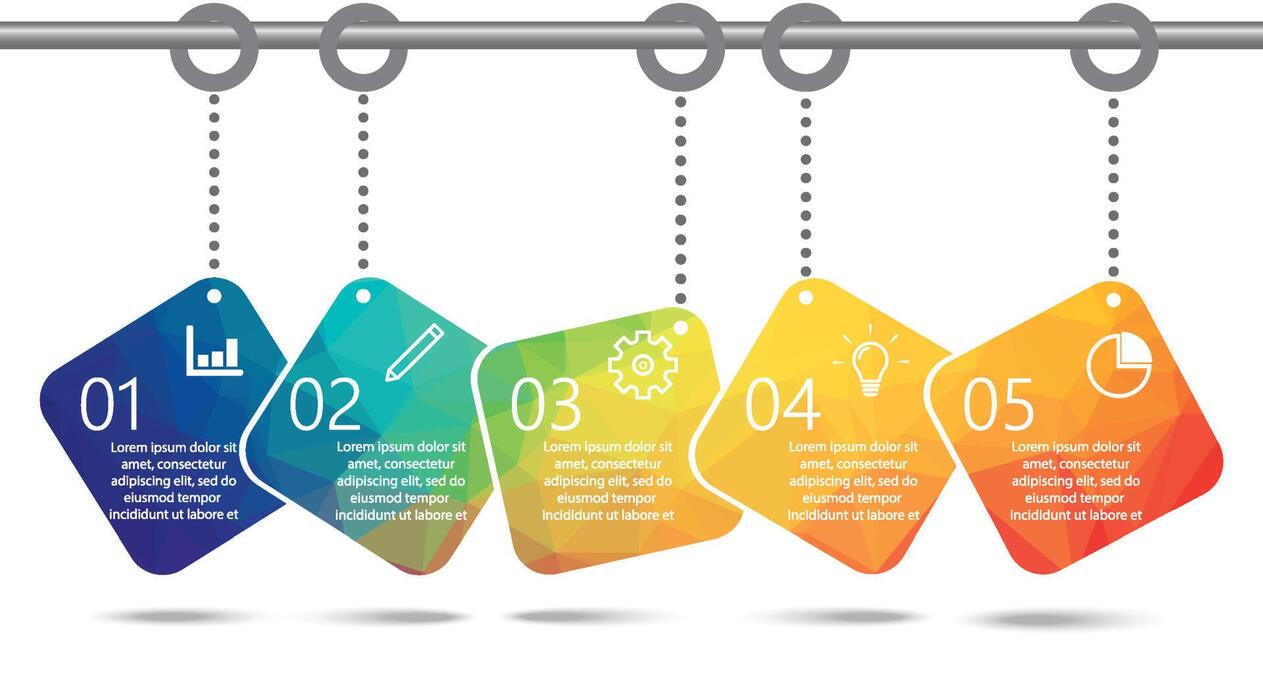 01
Lorem ipsum dolor sit amet, consectetur adipiscing elit, sed do eiusmod tempor incididunt ut labore et

02
Lorem ipsum dolor sit amet, consectetur adipiscing elit, sed do eiusmod tempor incididunt ut labore et

03
Lorem ipsum dolor sit amet, consectetur adipiscing elit, sed do eiusmod tempor incididunt ut labore et

04
Lorem ipsum dolor sit amet, consectetur adipiscing elit, sed do eiusmod tempor incididunt ut labore et

05
Lorem ipsum dolor sit amet, consectetur adipiscing elit, sed do eiusmod tempor incididunt ut labore et