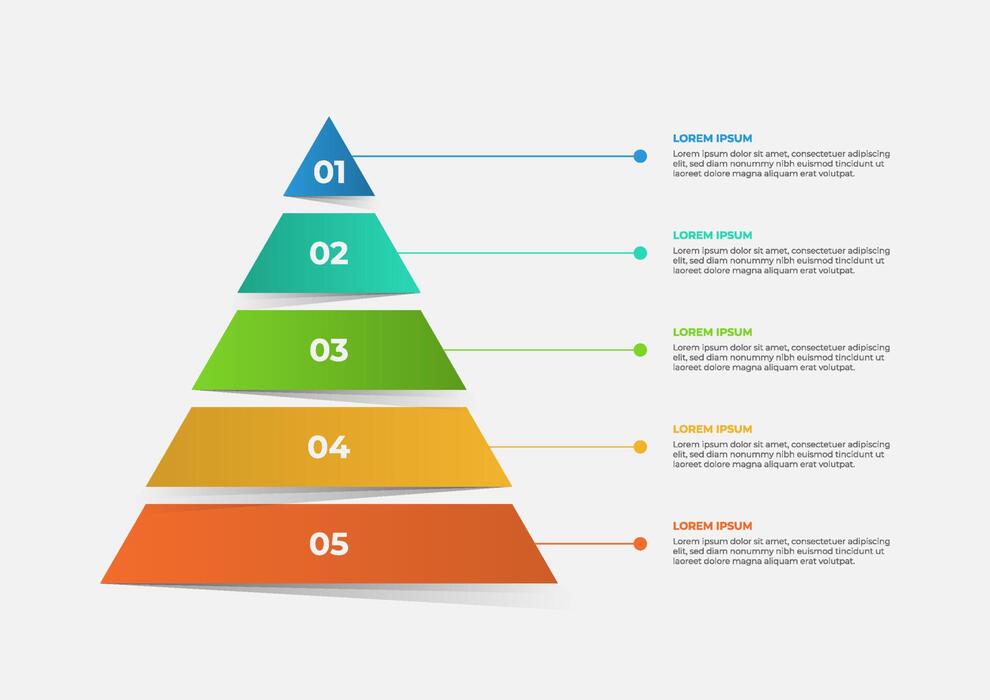 01

LOREM IPSUM
Lorem ipsum dolor sit amet, consectetuer adipiscing elit, sed diam nonummy nibh euismod tincidunt ut laoreet dolore magna aliquam erat volutpat.

02

LOREM IPSUM
Lorem ipsum dolor sit amet, consectetuer adipiscing elit, sed diam nonummy nibh euismod tincidunt ut laoreet dolore magna aliquam erat volutpat.

03

LOREM IPSUM
Lorem ipsum dolor sit amet, consectetuer adipiscing elit, sed diam nonummy nibh euismod tincidunt ut laoreet dolore magna aliquam erat volutpat.

04

LOREM IPSUM
Lorem ipsum dolor sit amet, consectetuer adipiscing elit, sed diam nonummy nibh euismod tincidunt ut laoreet dolore magna aliquam erat volutpat.

05

LOREM IPSUM
Lorem ipsum dolor sit amet, consectetuer adipiscing elit, sed diam nonummy nibh euismod tincidunt ut laoreet dolore magna aliquam erat volutpat.