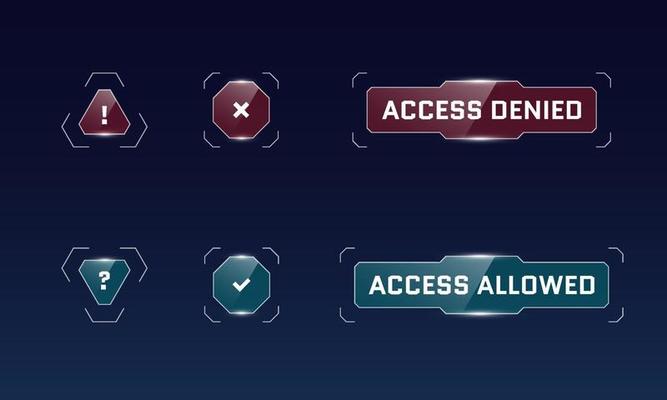 !

×

ACCESS DENIED

?

✓

ACCESS ALLOWED