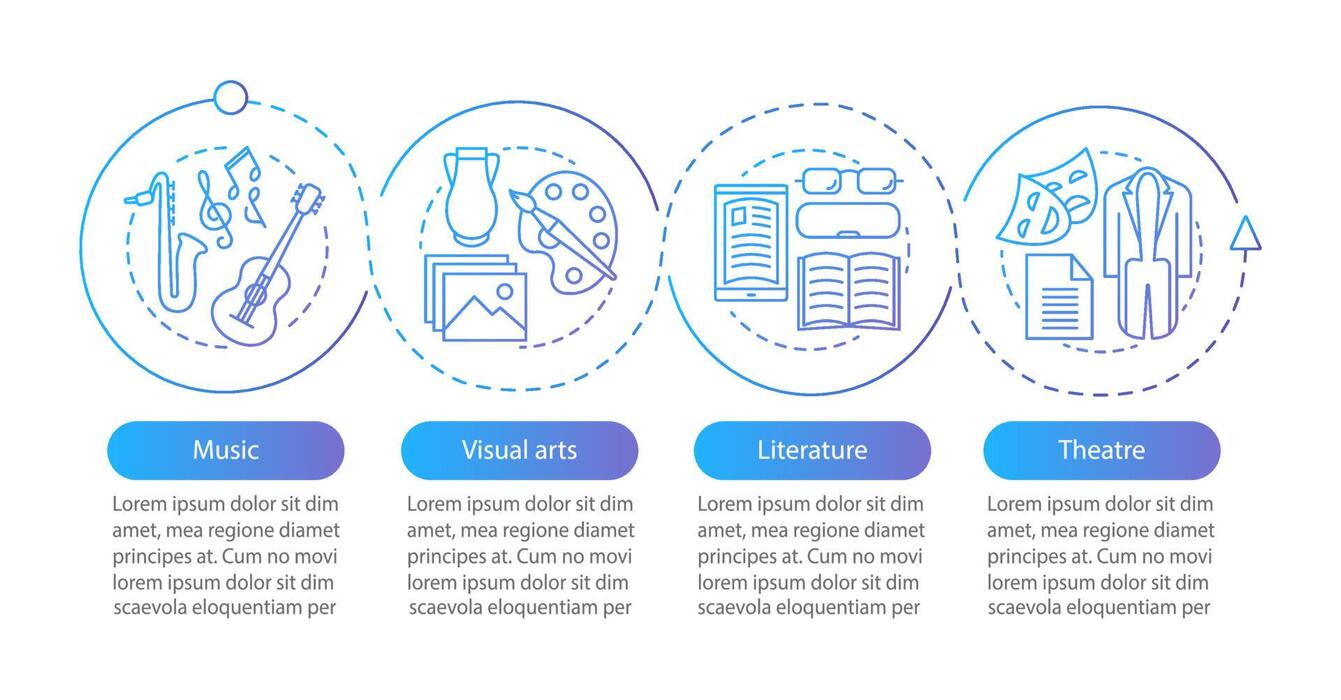 Music

Lorem ipsum dolor sit dim amet, mea regione diamet principes at. Cum no movi lorem ipsum dolor sit dim scaevola eloquentiam per

Visual arts

Lorem ipsum dolor sit dim amet, mea regione diamet principes at. Cum no movi lorem ipsum dolor sit dim scaevola eloquentiam per

Literature

Lorem ipsum dolor sit dim amet, mea regione diamet principes at. Cum no movi lorem ipsum dolor sit dim scaevola eloquentiam per

Theatre

Lorem ipsum dolor sit dim amet, mea regione diamet principes at. Cum no movi lorem ipsum dolor sit dim scaevola eloquentiam per