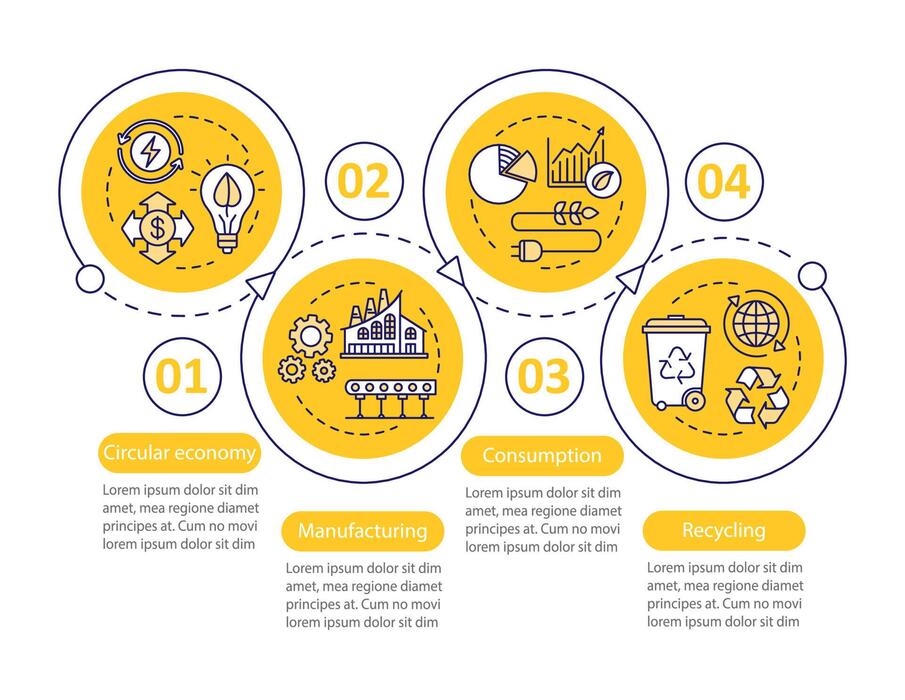 01

Circular economy

Lorem ipsum dolor sit dim amet, mea regione diamet principes at. Cum no movi lorem ipsum dolor sit dim

02

Manufacturing

Lorem ipsum dolor sit dim amet, mea regione diamet principes at. Cum no movi lorem ipsum dolor sit dim

03

Consumption

Lorem ipsum dolor sit dim amet, mea regione diamet principes at. Cum no movi lorem ipsum dolor sit dim

04

Recycling

Lorem ipsum dolor sit dim amet, mea regione diamet principes at. Cum no movi lorem ipsum dolor sit dim