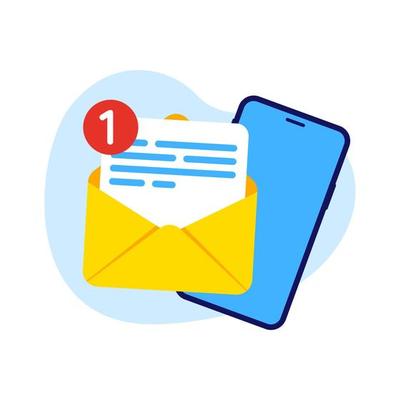 1