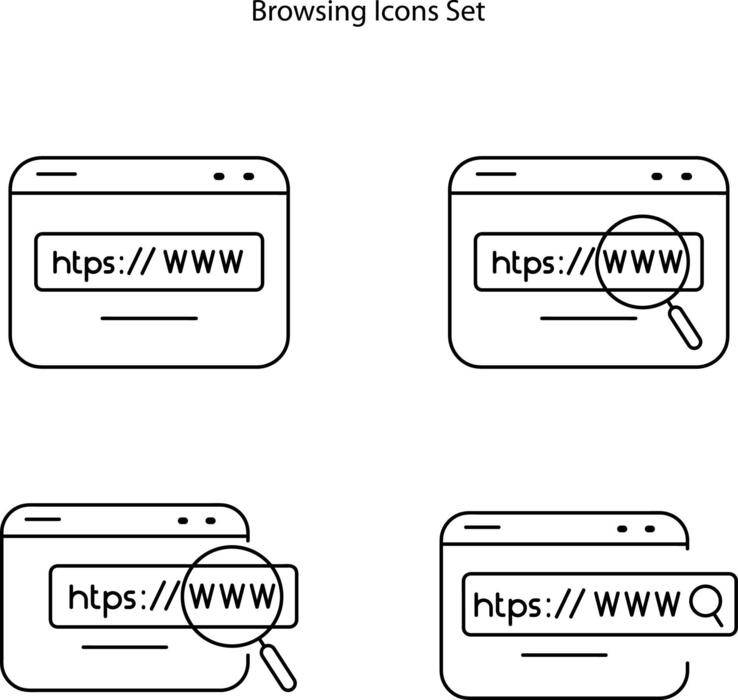 Browsing Icons Set

htps:// WWW

htps:// WWW

htps:// WWW

htps:// WWW