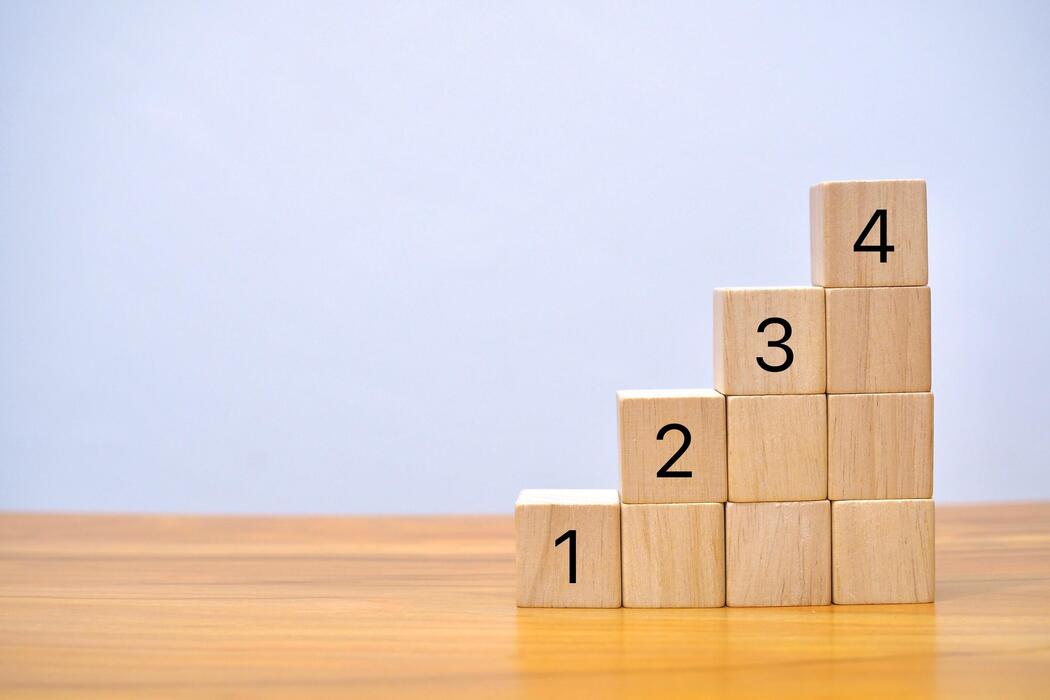 4
3
2
1