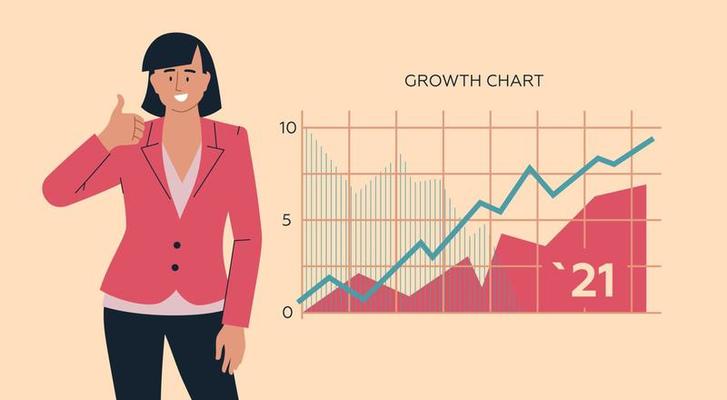 GROWTH CHART

10

5

0

`21