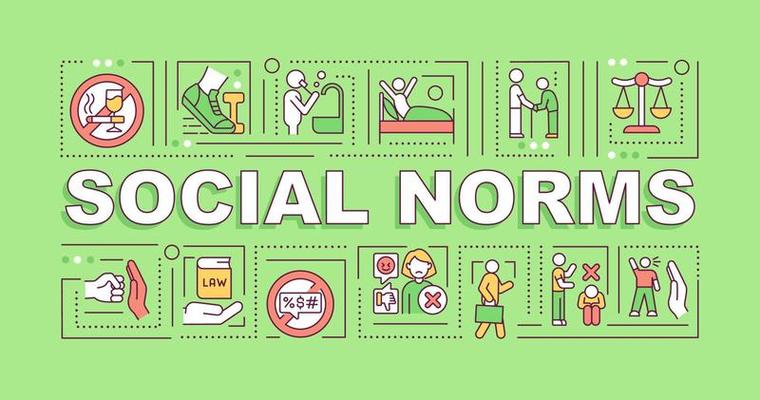 SOCIAL NORMS

LAW

%$#