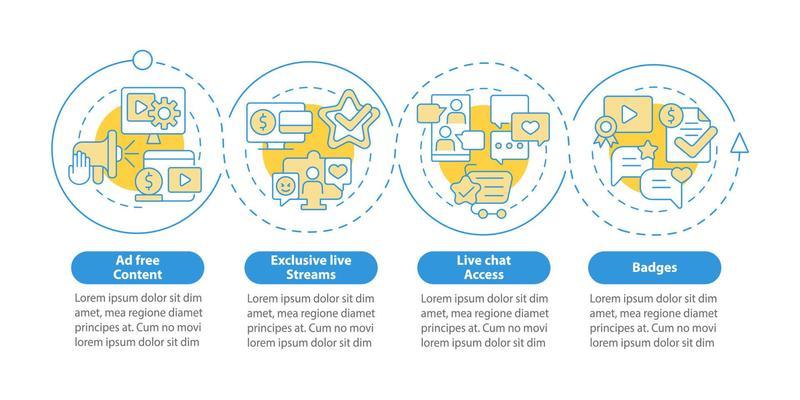 Ad free Content

Lorem ipsum dolor sit dim amet, mea regione diamet principes at. Cum no movi lorem ipsum dolor sit dim

Exclusive live Streams

Lorem ipsum dolor sit dim amet, mea regione diamet principes at. Cum no movi lorem ipsum dolor sit dim

Live chat Access

Lorem ipsum dolor sit dim amet, mea regione diamet principes at. Cum no movi lorem ipsum dolor sit dim

Badges

Lorem ipsum dolor sit dim amet, mea regione diamet principes at. Cum no movi lorem ipsum dolor sit dim