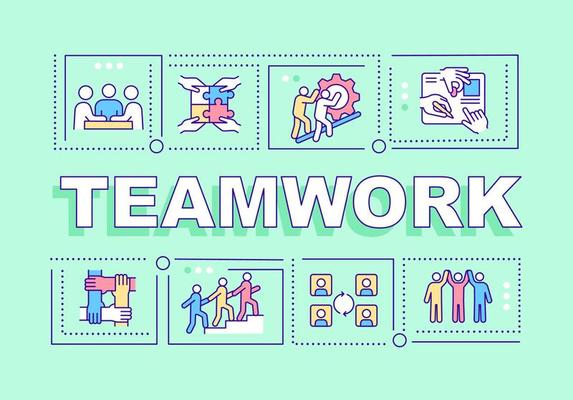 TEAMWORK