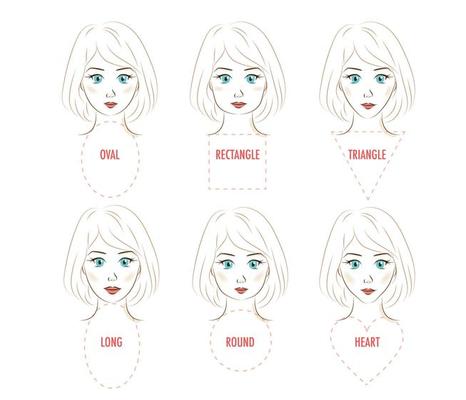 OVAL

RECTANGLE

TRIANGLE

LONG

ROUND

HEART