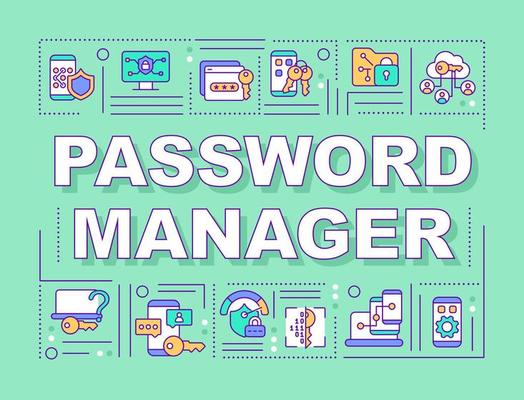 PASSWORD
MANAGER