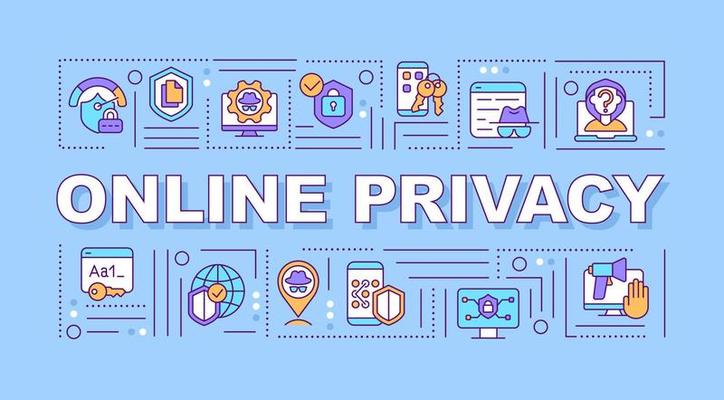 ONLINE PRIVACY

Aa1_