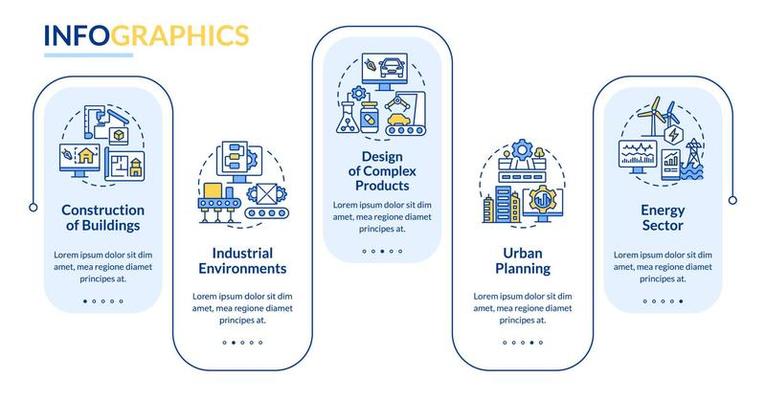 INFOGRAPHICS

Construction of Buildings

Lorem ipsum dolor sit dim amet, mea regione diamet principes at.

Industrial Environments

Lorem ipsum dolor sit dim amet, mea regione diamet principes at.

Design of Complex Products

Lorem ipsum dolor sit dim amet, mea regione diamet principes at.

Urban Planning

Lorem ipsum dolor sit dim amet, mea regione diamet principes at.

Energy Sector

Lorem ipsum dolor sit dim amet, mea regione diamet principes at.