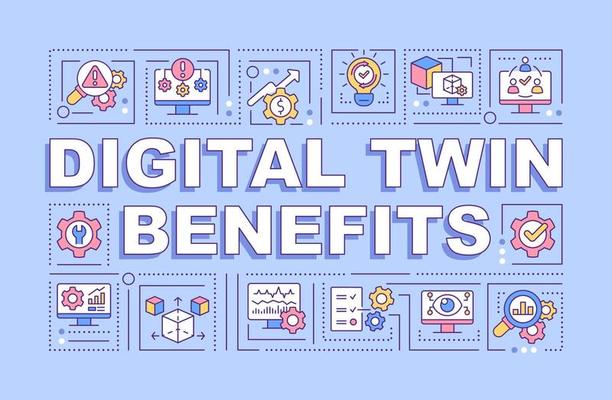 DIGITAL TWIN
BENEFITS