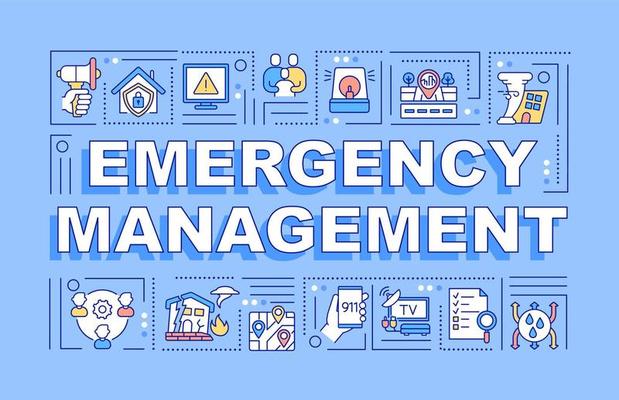 EMERGENCY MANAGEMENT

911

TV