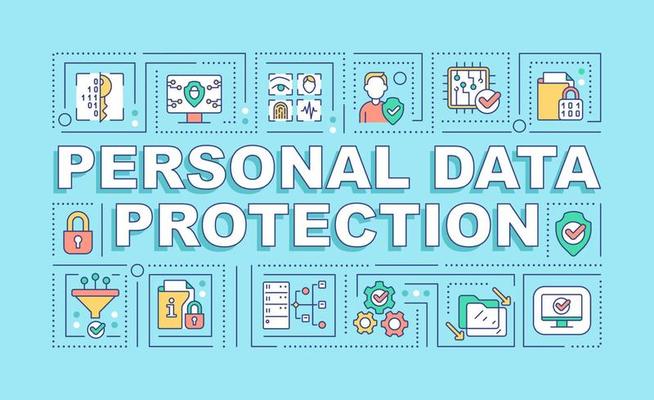 PERSONAL DATA PROTECTION