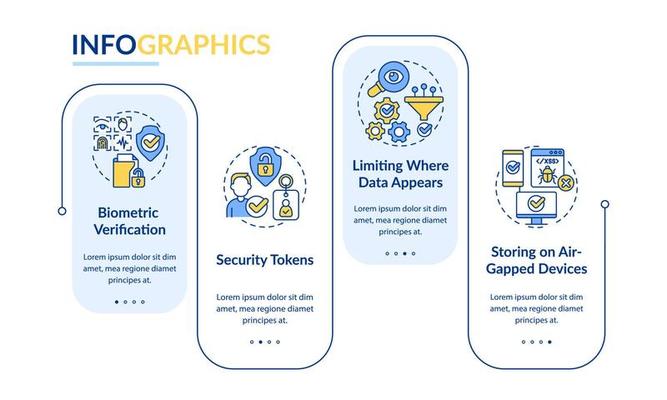 INFOGRAPHICS

Biometric Verification

Lorem ipsum dolor sit dim amet, mea regione diamet principes at.

Security Tokens

Lorem ipsum dolor sit dim amet, mea regione diamet principes at.

Limiting Where Data Appears

Lorem ipsum dolor sit dim amet, mea regione diamet principes at.

</XSS>

Storing on Air-Gapped Devices

Lorem ipsum dolor sit dim amet, mea regione diamet principes at.