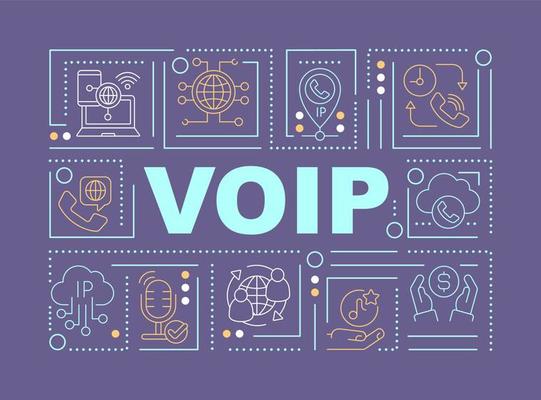 IP

VOIP

IP

$