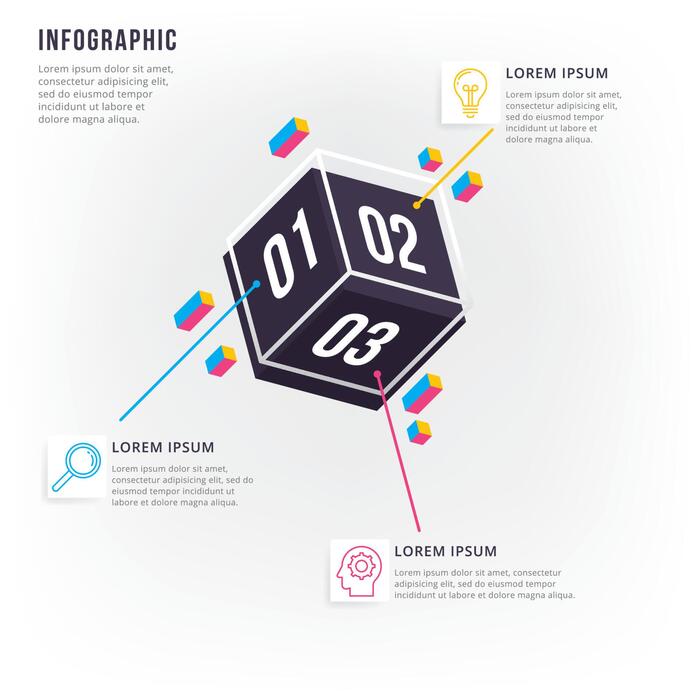 INFOGRAPHIC

Lorem ipsum dolor sit amet, consectetur adipisicing elit, sed do eiusmod tempor incididunt ut labore et dolore magna aliqua.

LOREM IPSUM

Lorem ipsum dolor sit amet, consectetur adipisicing elit, sed do eiusmod tempor incididunt ut labore et dolore magna aliqua.

01

02

03

LOREM IPSUM

Lorem ipsum dolor sit amet, consectetur adipisicing elit, sed do eiusmod tempor incididunt ut labore et dolore magna aliqua.

LOREM IPSUM

Lorem ipsum dolor sit amet, consectetur adipisicing elit, sed do eiusmod tempor incididunt ut labore et dolore magna aliqua.