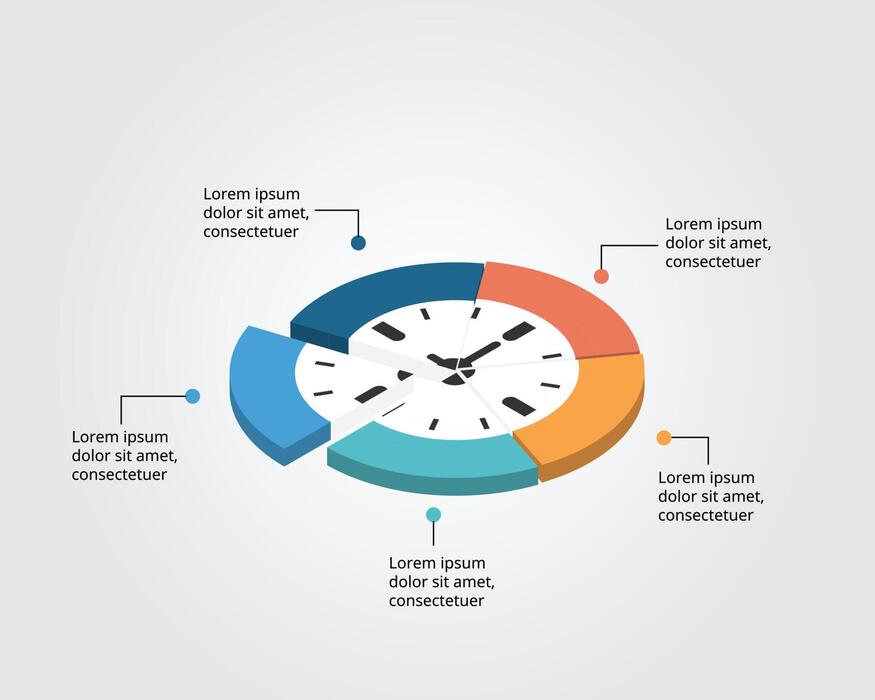 Lorem ipsum dolor sit amet, consectetuer

Lorem ipsum dolor sit amet, consectetuer

Lorem ipsum dolor sit amet, consectetuer

Lorem ipsum dolor sit amet, consectetuer

Lorem ipsum dolor sit amet, consectetuer