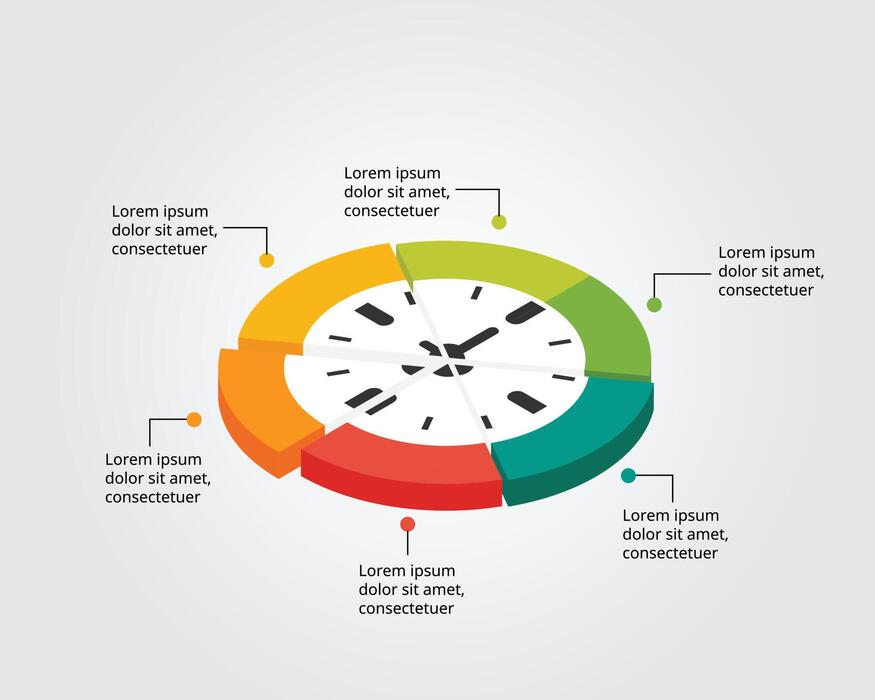 Lorem ipsum dolor sit amet, consectetuer

Lorem ipsum dolor sit amet, consectetuer

Lorem ipsum dolor sit amet, consectetuer

Lorem ipsum dolor sit amet, consectetuer

Lorem ipsum dolor sit amet, consectetuer

Lorem ipsum dolor sit amet, consectetuer