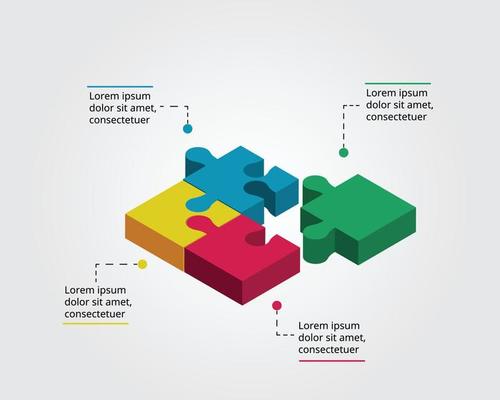 Lorem ipsum dolor sit amet, consectetuer

Lorem ipsum dolor sit amet, consectetuer

Lorem ipsum dolor sit amet, consectetuer

Lorem ipsum dolor sit amet, consectetuer