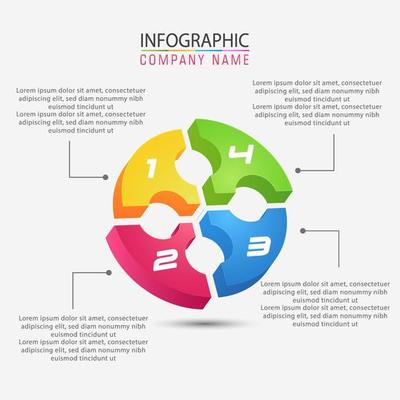 INFOGRAPHIC
COMPANY NAME

Lorem ipsum dolor sit amet, consectetuer adipiscing elit, sed diam nonummy nibh euismod tincidunt ut
Lorem ipsum dolor sit amet, consectetuer adipiscing elit, sed diam nonummy nibh euismod tincidunt ut

Lorem ipsum dolor sit amet, consectetuer adipiscing elit, sed diam nonummy nibh euismod tincidunt ut
Lorem ipsum dolor sit amet, consectetuer adipiscing elit, sed diam nonummy nibh euismod tincidunt ut

1

4

2

3

Lorem ipsum dolor sit amet, consectetuer adipiscing elit, sed diam nonummy nibh euismod tincidunt ut
Lorem ipsum dolor sit amet, consectetuer adipiscing elit, sed diam nonummy nibh euismod tincidunt ut

Lorem ipsum dolor sit amet, consectetuer adipiscing elit, sed diam nonummy nibh euismod tincidunt ut
Lorem ipsum dolor sit amet, consectetuer adipiscing elit, sed diam nonummy nibh euismod tincidunt ut