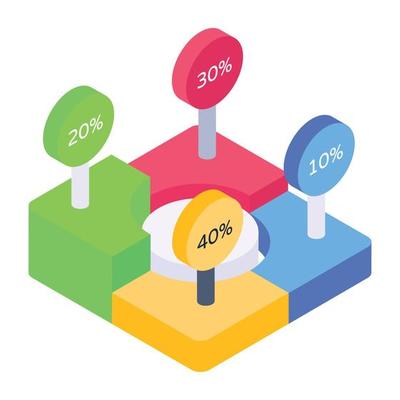 30%
20%
10%
40%