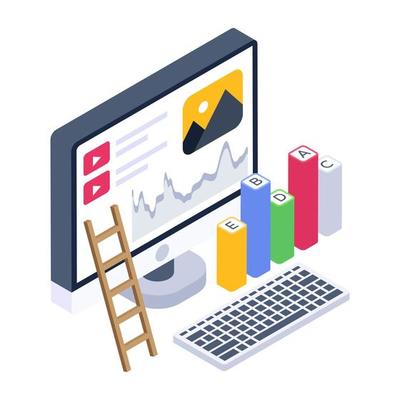 E
B
D
A
C