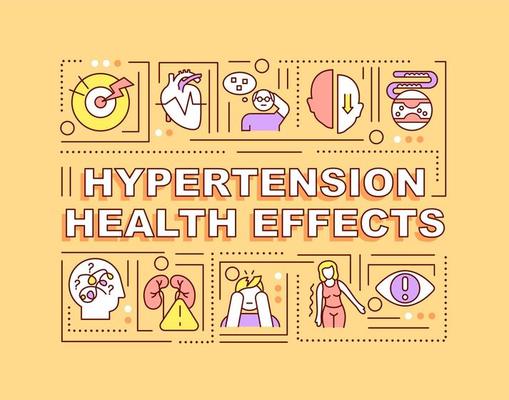 HYPERTENSION
HEALTH EFFECTS