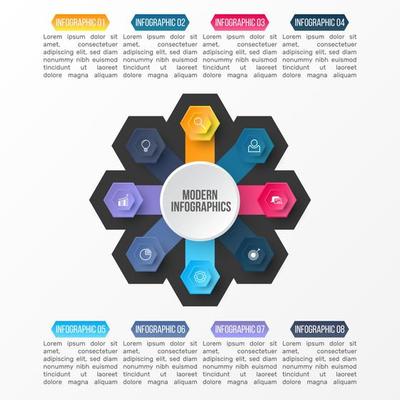 INFOGRAPHIC 01

Lorem ipsum dolor sit amet, consectetuer adipiscing elit, sed diam nonummy nibh euismod tincidunt ut laoreet dolore magna aliquam

INFOGRAPHIC 02

Lorem ipsum dolor sit amet, consectetuer adipiscing elit, sed diam nonummy nibh euismod tincidunt ut laoreet dolore magna aliquam

INFOGRAPHIC 03

Lorem ipsum dolor sit amet, consectetuer adipiscing elit, sed diam nonummy nibh euismod tincidunt ut laoreet dolore magna aliquam

INFOGRAPHIC 04

Lorem ipsum dolor sit amet, consectetuer adipiscing elit, sed diam nonummy nibh euismod tincidunt ut laoreet dolore magna aliquam

MODERN INFOGRAPHICS

INFOGRAPHIC 05

Lorem ipsum dolor sit amet, consectetuer adipiscing elit, sed diam nonummy nibh euismod tincidunt ut laoreet dolore magna aliquam

INFOGRAPHIC 06

Lorem ipsum dolor sit amet, consectetuer adipiscing elit, sed diam nonummy nibh euismod tincidunt ut laoreet dolore magna aliquam

INFOGRAPHIC 07

Lorem ipsum dolor sit amet, consectetuer adipiscing elit, sed diam nonummy nibh euismod tincidunt ut laoreet dolore magna aliquam

INFOGRAPHIC 08

Lorem ipsum dolor sit amet, consectetuer adipiscing elit, sed diam nonummy nibh euismod tincidunt ut laoreet dolore magna aliquam