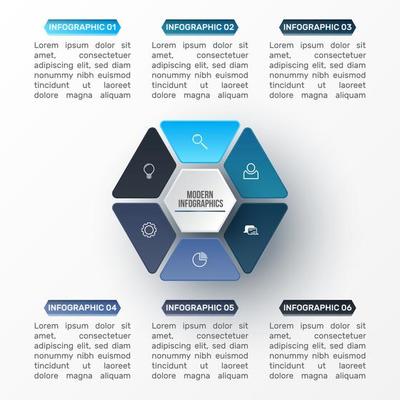 INFOGRAPHIC 01

Lorem ipsum dolor sit amet, consectetuer adipiscing elit, sed diam nonummy nibh euismod tincidunt ut laoreet dolore magna aliquam

INFOGRAPHIC 02

Lorem ipsum dolor sit amet, consectetuer adipiscing elit, sed diam nonummy nibh euismod tincidunt ut laoreet dolore magna aliquam

INFOGRAPHIC 03

Lorem ipsum dolor sit amet, consectetuer adipiscing elit, sed diam nonummy nibh euismod tincidunt ut laoreet dolore magna aliquam

MODERN INFOGRAPHICS

INFOGRAPHIC 04

Lorem ipsum dolor sit amet, consectetuer adipiscing elit, sed diam nonummy nibh euismod tincidunt ut laoreet dolore magna aliquam

INFOGRAPHIC 05

Lorem ipsum dolor sit amet, consectetuer adipiscing elit, sed diam nonummy nibh euismod tincidunt ut laoreet dolore magna aliquam

INFOGRAPHIC 06

Lorem ipsum dolor sit amet, consectetuer adipiscing elit, sed diam nonummy nibh euismod tincidunt ut laoreet dolore magna aliquam