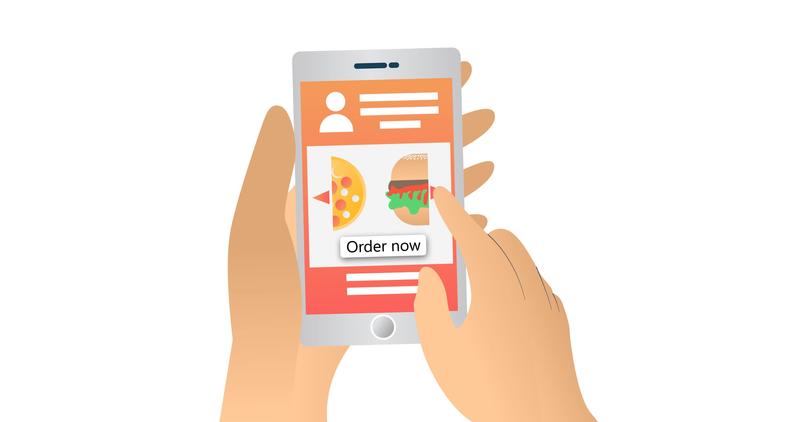 Order now