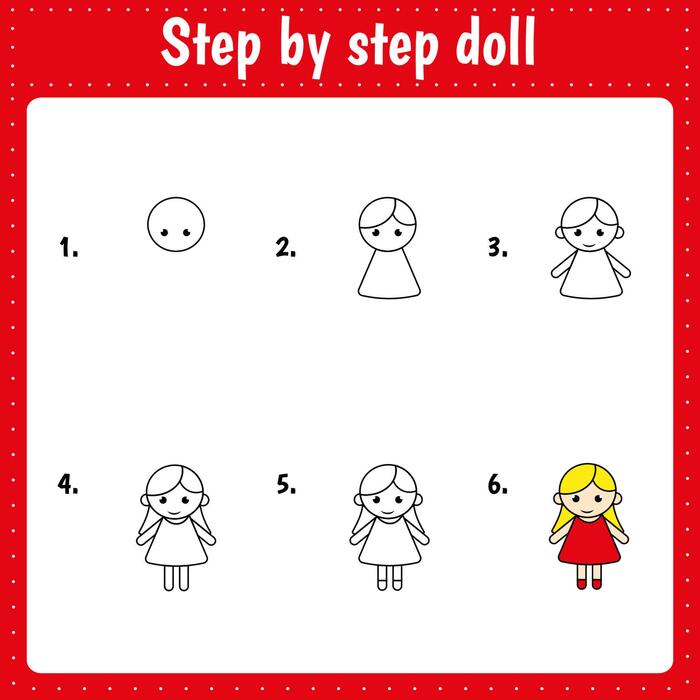 Step by step doll

1.

2.

3.

4.

5.

6.