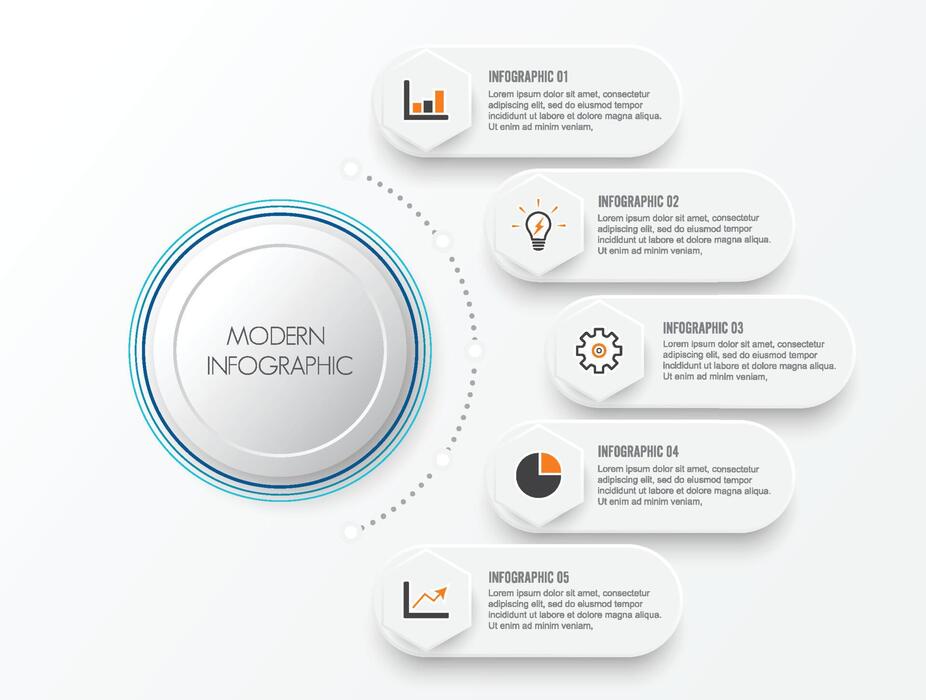 MODERN INFOGRAPHIC

INFOGRAPHIC 01
Lorem ipsum dolor sit amet, consectetur adipiscing elit, sed do eiusmod tempor incididunt ut labore et dolore magna aliqua. Ut enim ad minim veniam,

INFOGRAPHIC 02
Lorem ipsum dolor sit amet, consectetur adipiscing elit, sed do eiusmod tempor incididunt ut labore et dolore magna aliqua. Ut enim ad minim veniam,

INFOGRAPHIC 03
Lorem ipsum dolor sit amet, consectetur adipiscing elit, sed do eiusmod tempor incididunt ut labore et dolore magna aliqua. Ut enim ad minim veniam,

INFOGRAPHIC 04
Lorem ipsum dolor sit amet, consectetur adipiscing elit, sed do eiusmod tempor incididunt ut labore et dolore magna aliqua. Ut enim ad minim veniam,

INFOGRAPHIC 05
Lorem ipsum dolor sit amet, consectetur adipiscing elit, sed do eiusmod tempor incididunt ut labore et dolore magna aliqua. Ut enim ad minim veniam,