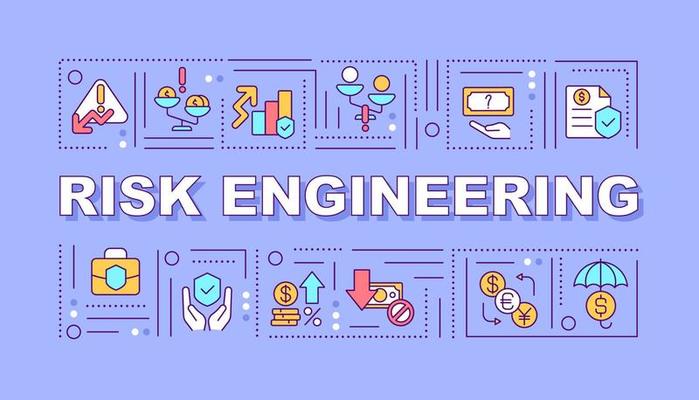 RISK ENGINEERING