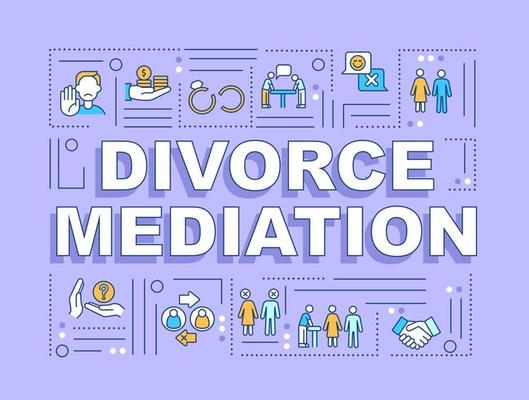 DIVORCE MEDIATION