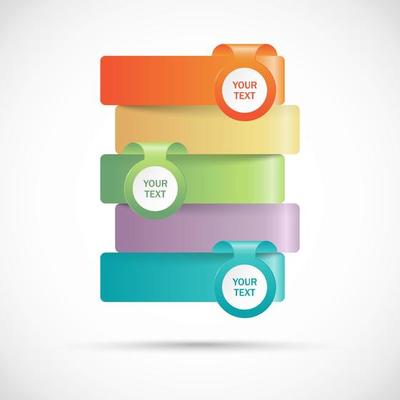 YOUR TEXT

YOUR TEXT

YOUR TEXT