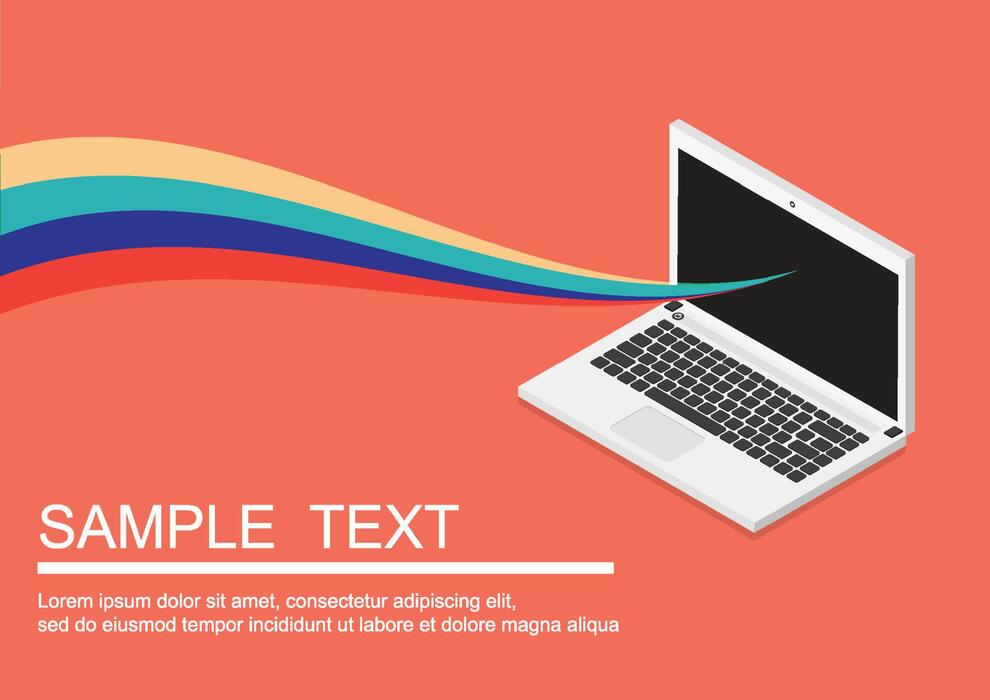 SAMPLE TEXT

Lorem ipsum dolor sit amet, consectetur adipiscing elit, sed do eiusmod tempor incididunt ut labore et dolore magna aliqua