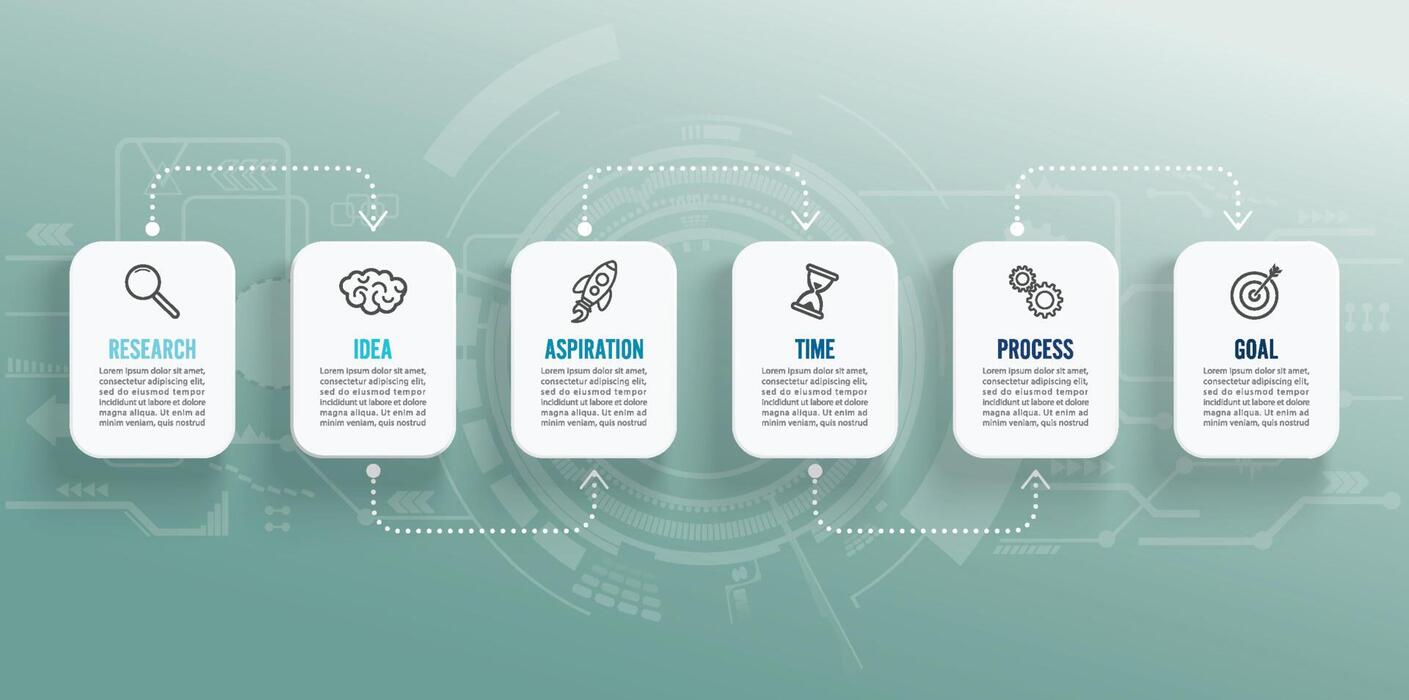 RESEARCH

Lorem ipsum dolor sit amet, consectetur adipiscing elit, sed do eiusmod tempor incididunt ut labore et dolore magna aliqua. Ut enim ad minim veniam, quis nostrud

IDEA

Lorem ipsum dolor sit amet, consectetur adipiscing elit, sed do eiusmod tempor incididunt ut labore et dolore magna aliqua. Ut enim ad minim veniam, quis nostrud

ASPIRATION

Lorem ipsum dolor sit amet, consectetur adipiscing elit, sed do eiusmod tempor incididunt ut labore et dolore magna aliqua. Ut enim ad minim veniam, quis nostrud

TIME

Lorem ipsum dolor sit amet, consectetur adipiscing elit, sed do eiusmod tempor incididunt ut labore et dolore magna aliqua. Ut enim ad minim veniam, quis nostrud

PROCESS

Lorem ipsum dolor sit amet, consectetur adipiscing elit, sed do eiusmod tempor incididunt ut labore et dolore magna aliqua. Ut enim ad minim veniam, quis nostrud

GOAL

Lorem ipsum dolor sit amet, consectetur adipiscing elit, sed do eiusmod tempor incididunt ut labore et dolore magna aliqua. Ut enim ad minim veniam, quis nostrud